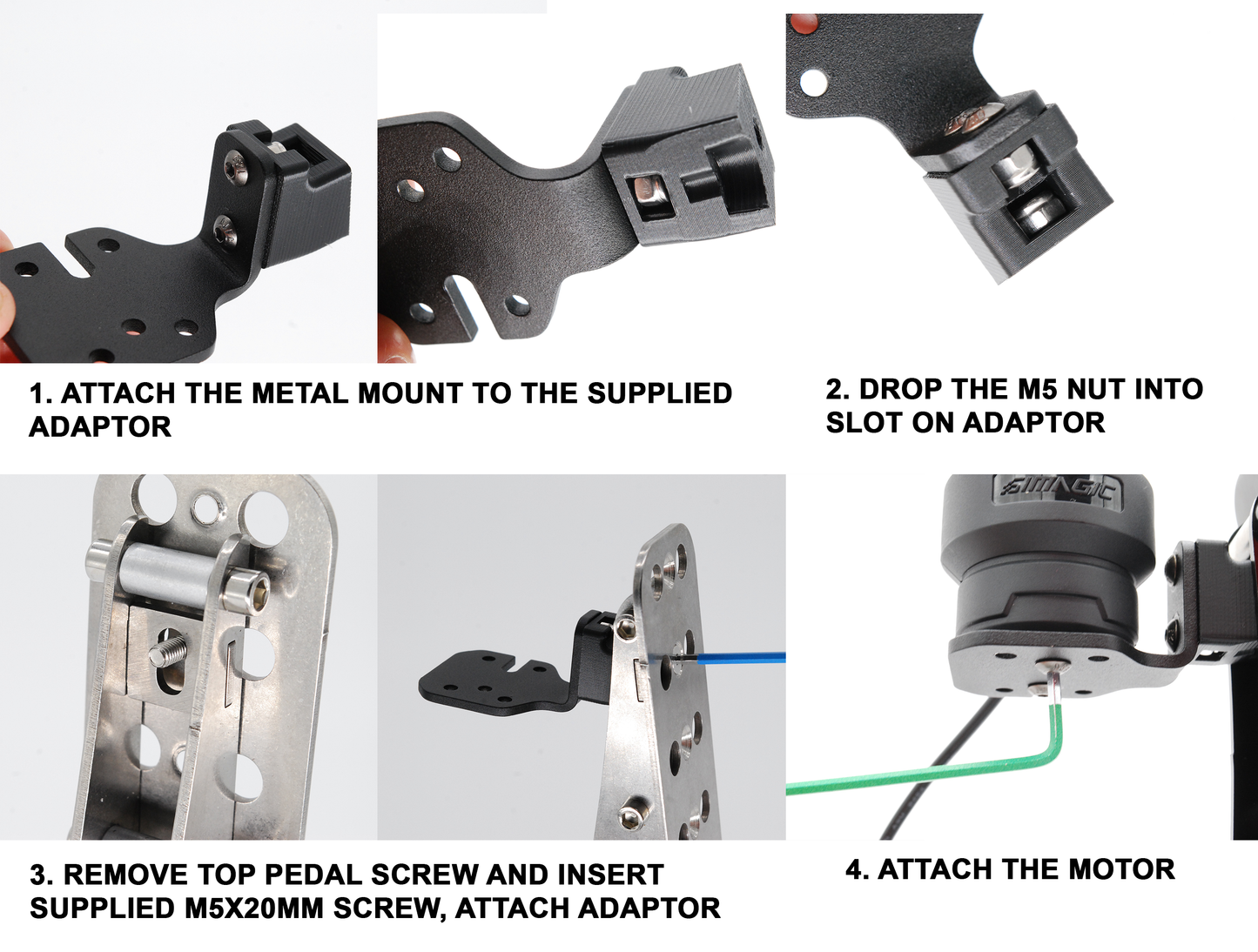 1. ATTACH THE METAL MOUNT TO THE SUPPLIED ADAPTOR

2. DROP THE M5 NUT INTO SLOT ON ADAPTOR

SIMAGIC

3. REMOVE TOP PEDAL SCREW AND INSERT SUPPLIED M5X20MM SCREW, ATTACH ADAPTOR

4. ATTACH THE MOTOR