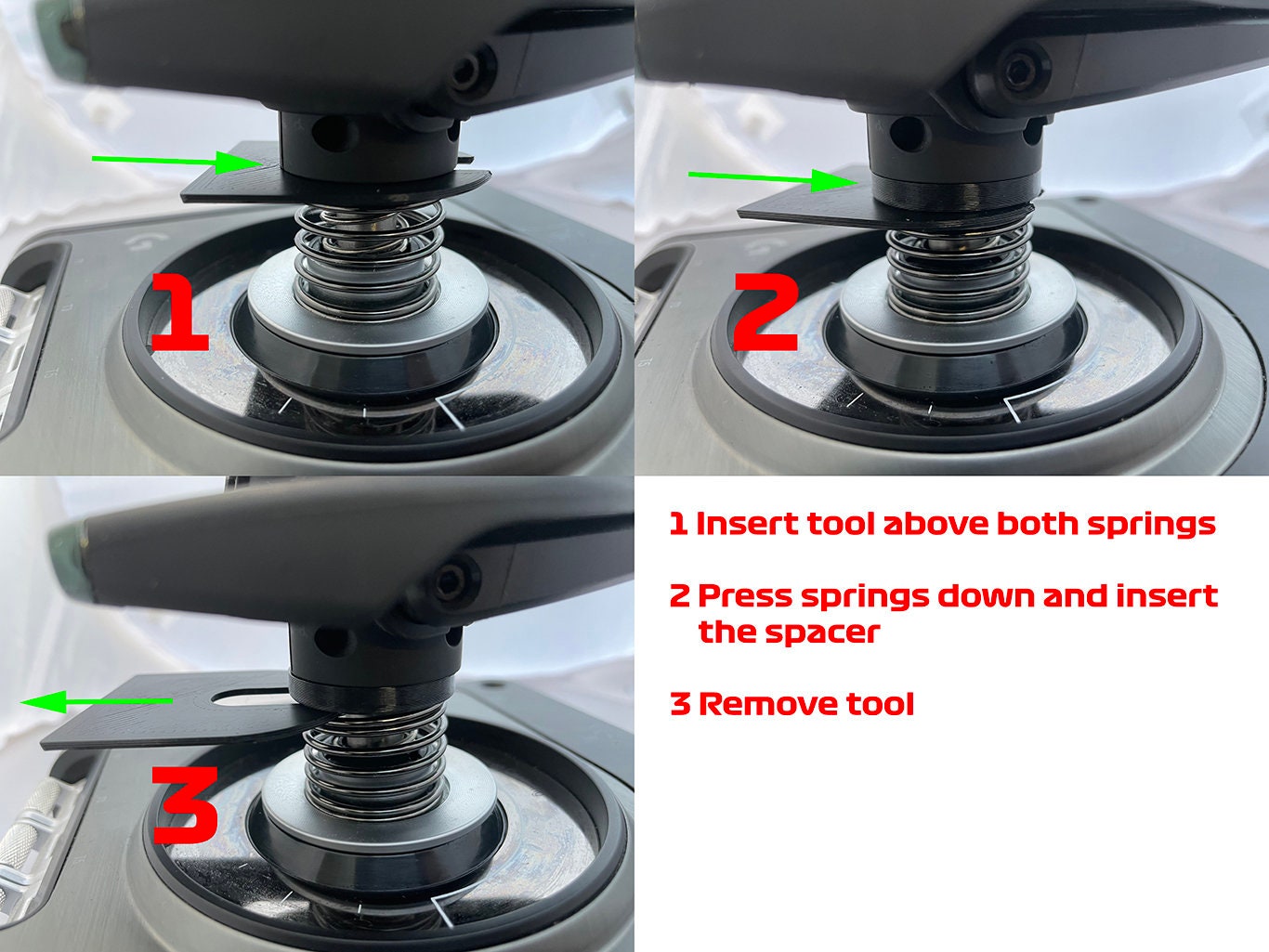 1

2

3

1 Insert tool above both springs

2 Press springs down and insert the spacer

3 Remove tool