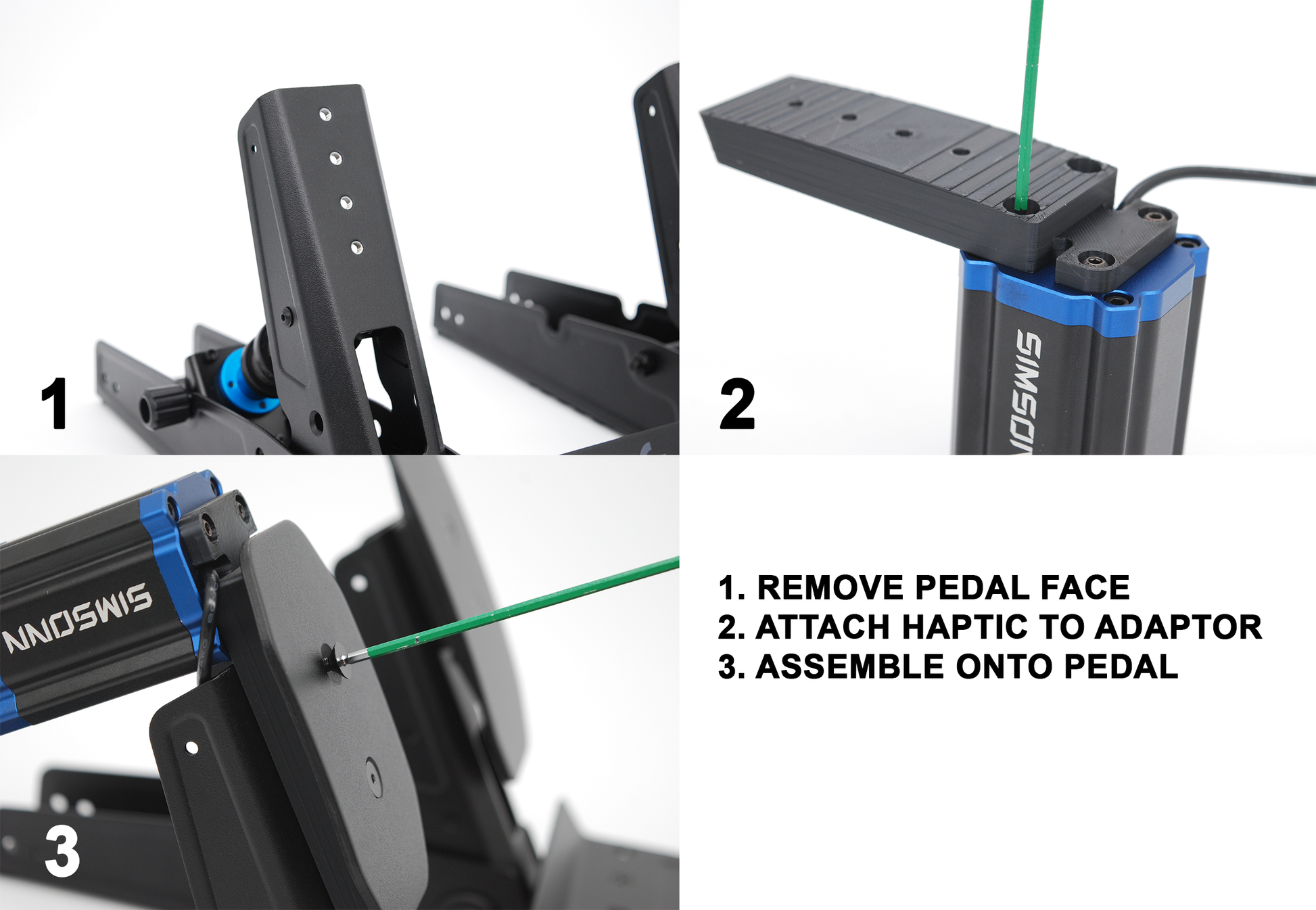 1

2

SIMSONN

3

SIMSONN

1. REMOVE PEDAL FACE
2. ATTACH HAPTIC TO ADAPTOR
3. ASSEMBLE ONTO PEDAL