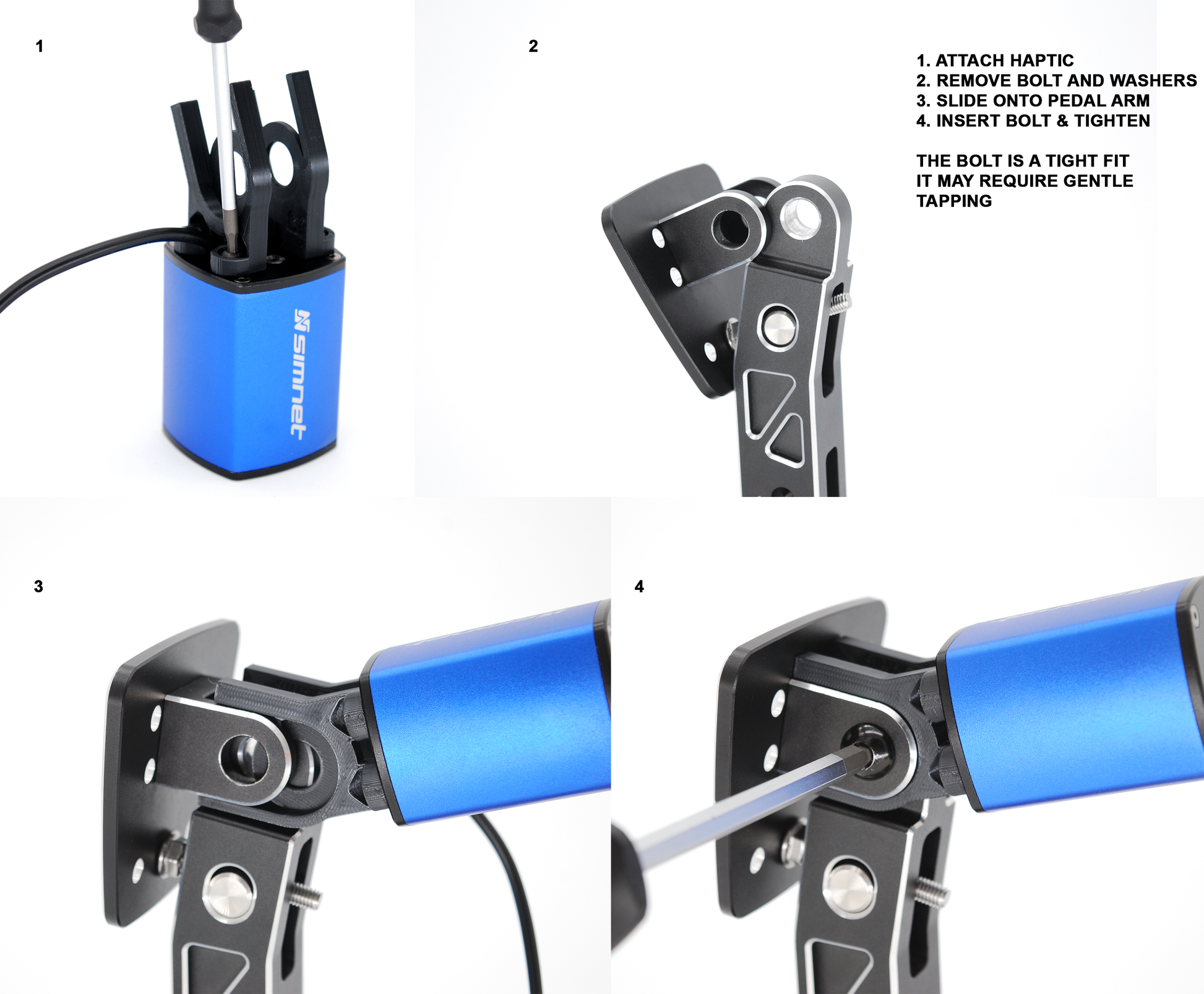 1

simnet

2

1. ATTACH HAPTIC
2. REMOVE BOLT AND WASHERS
3. SLIDE ONTO PEDAL ARM
4. INSERT BOLT & TIGHTEN

THE BOLT IS A TIGHT FIT
IT MAY REQUIRE GENTLE
TAPPING

3

4