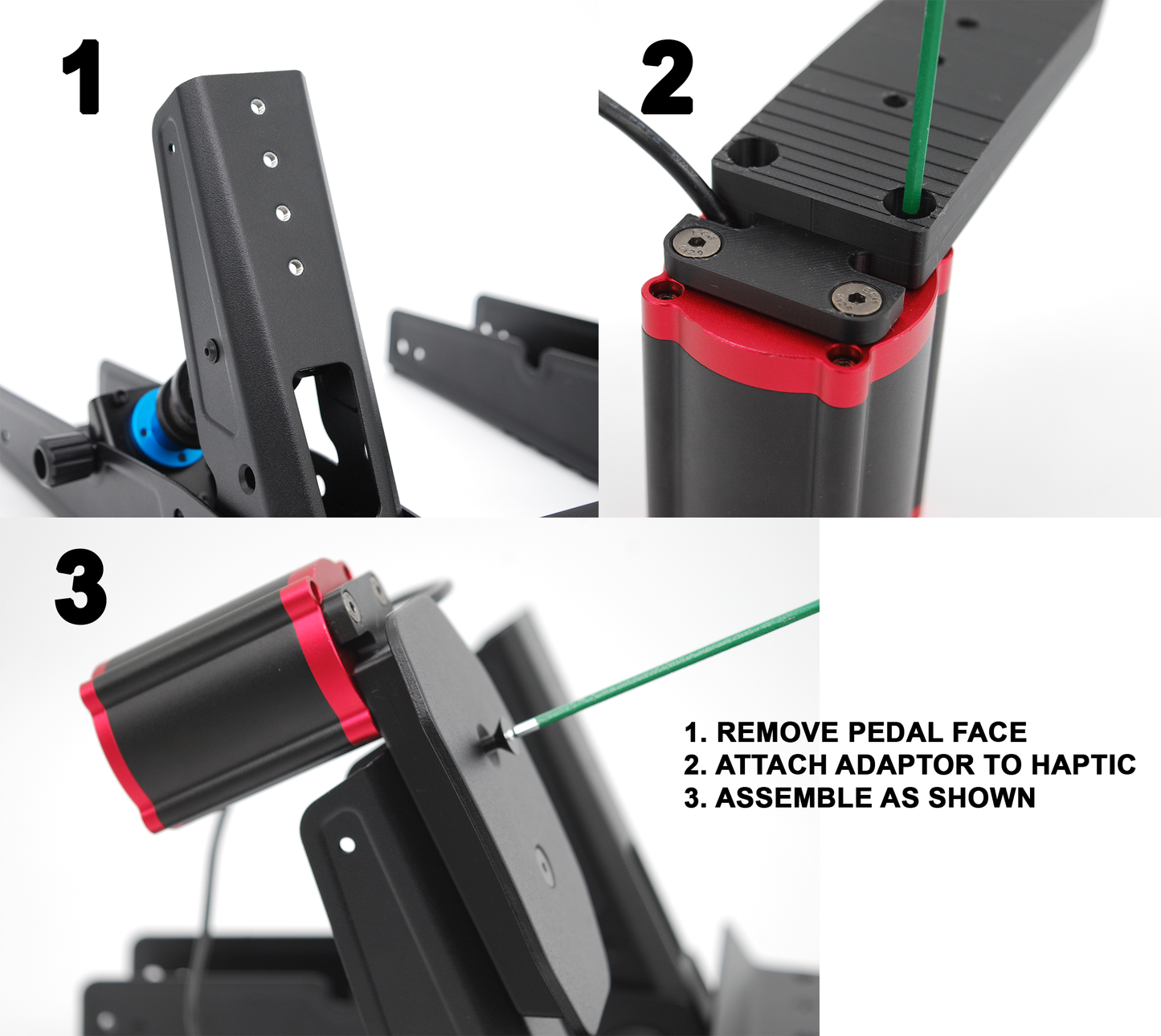 1

2

3

1. REMOVE PEDAL FACE
2. ATTACH ADAPTOR TO HAPTIC
3. ASSEMBLE AS SHOWN