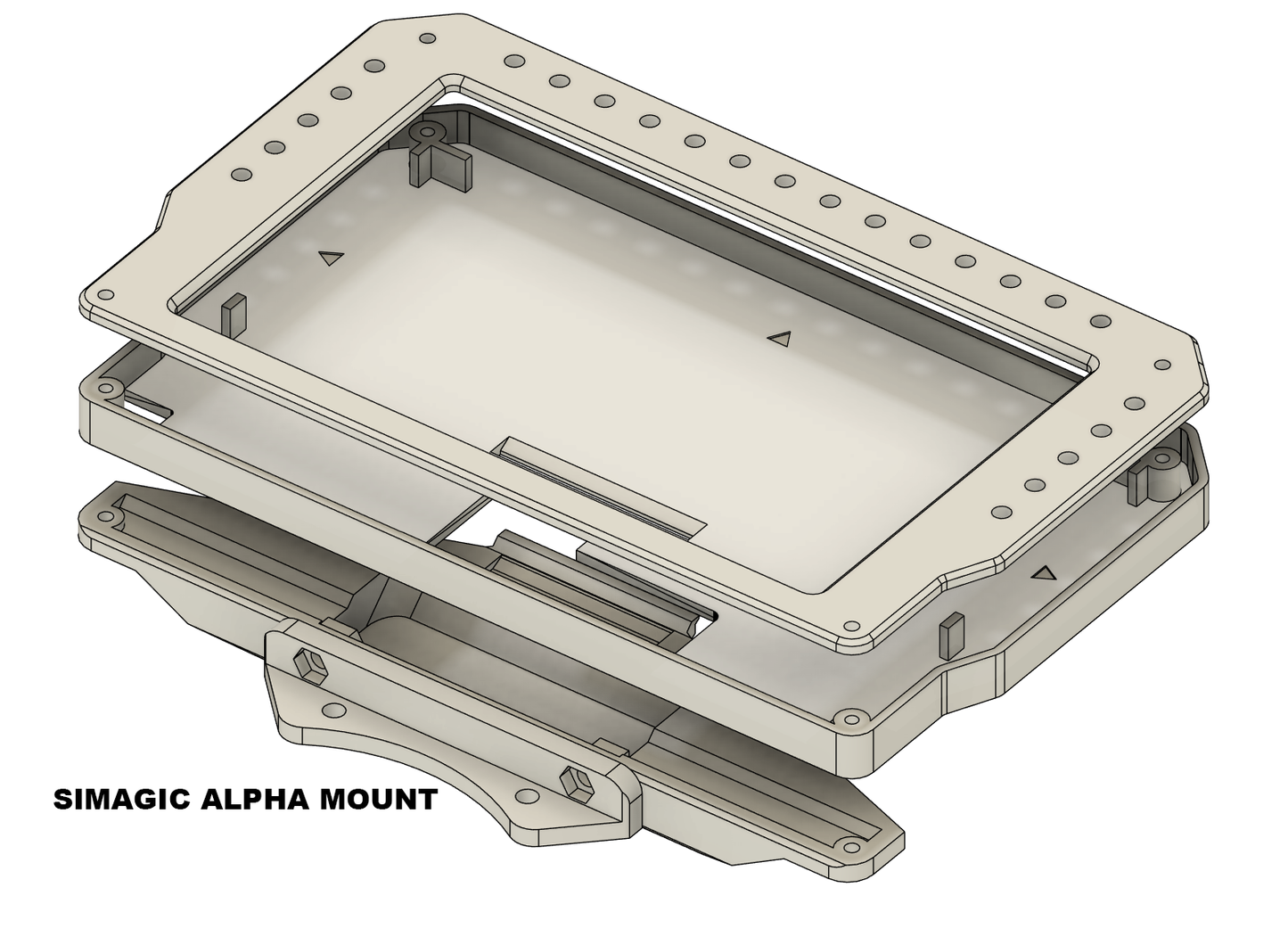 SIMAGIC ALPHA MOUNT