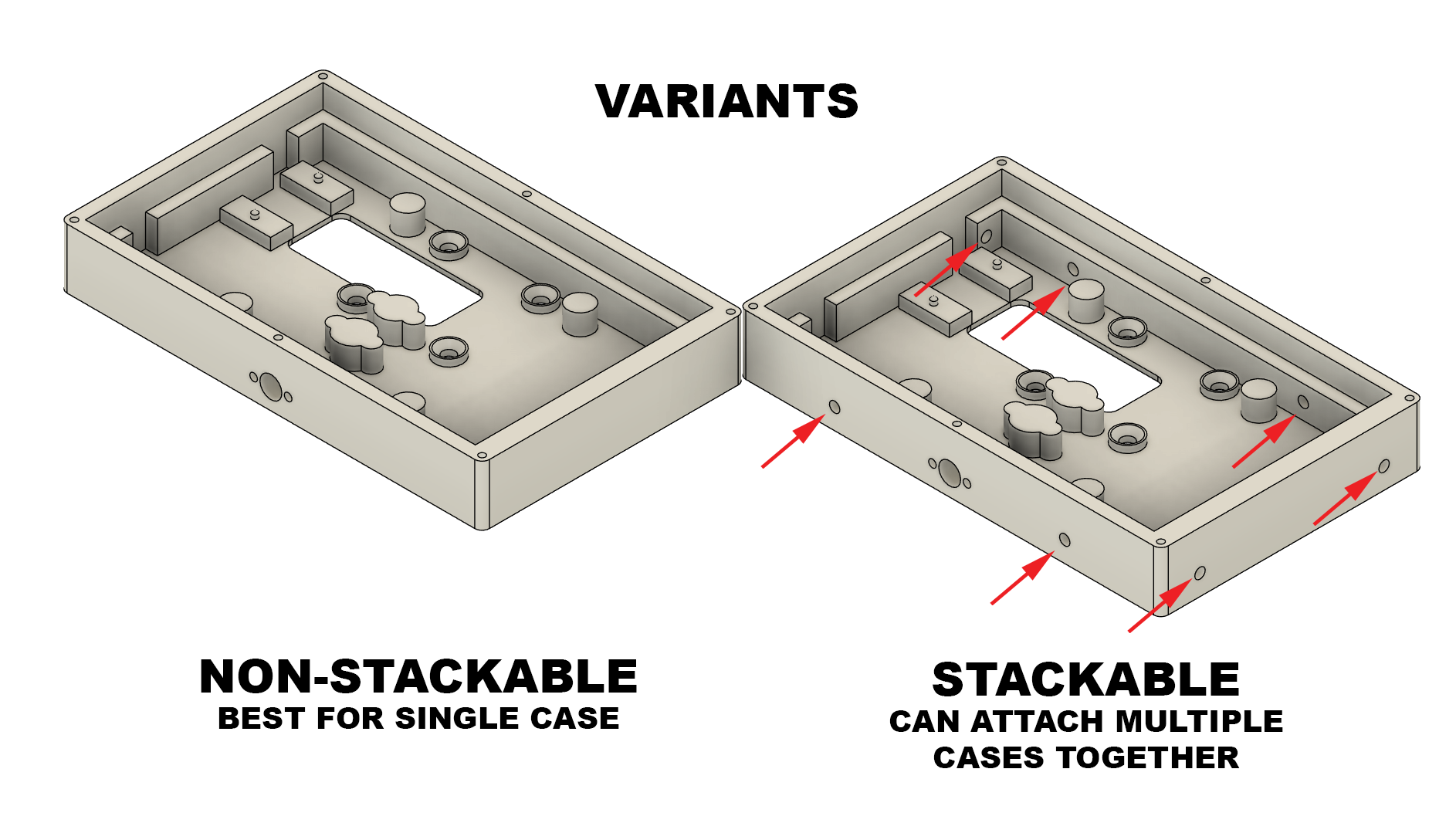 VARIANTS

NON-STACKABLE
BEST FOR SINGLE CASE

STACKABLE
CAN ATTACH MULTIPLE CASES TOGETHER