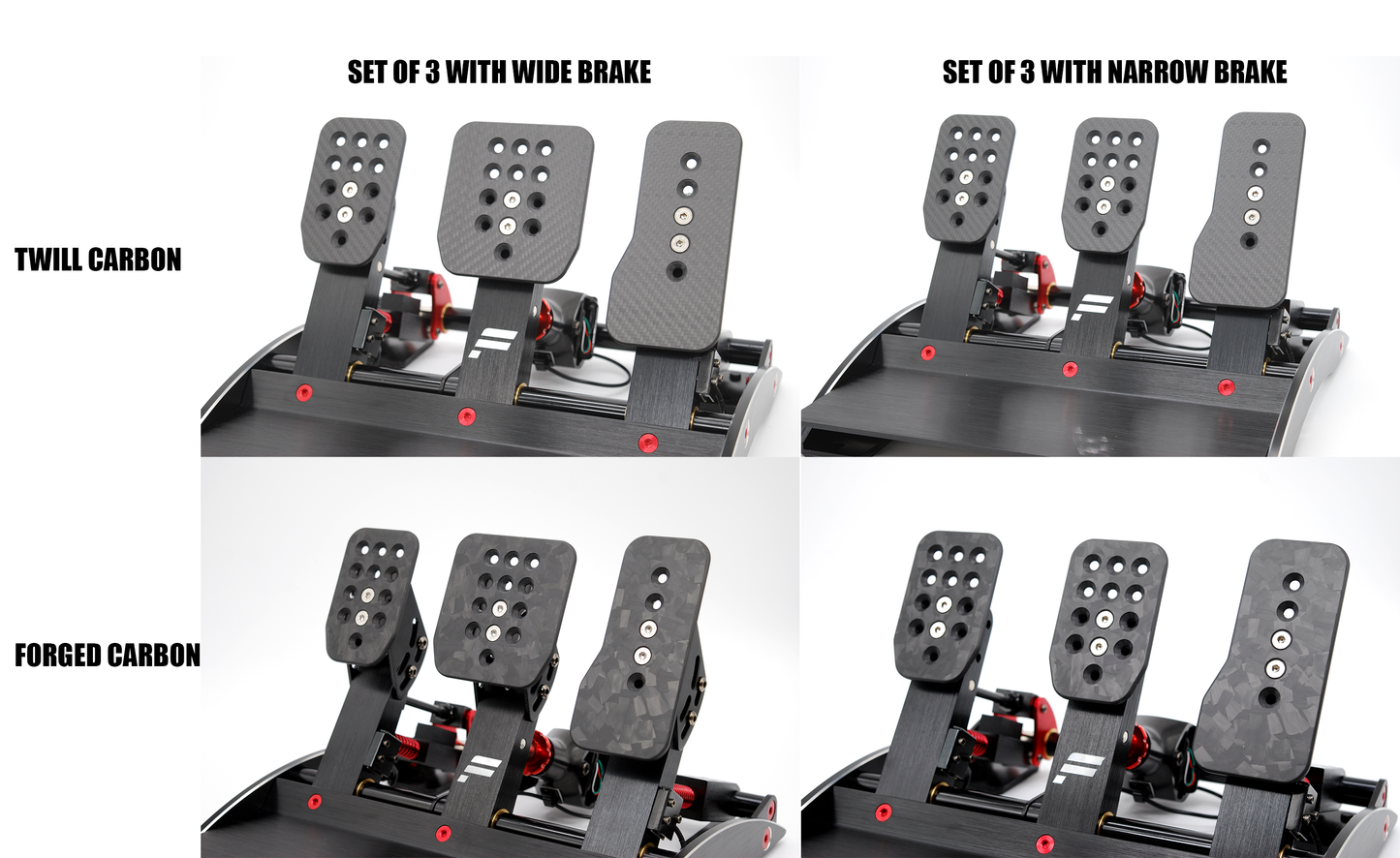 SET OF 3 WITH WIDE BRAKE

SET OF 3 WITH NARROW BRAKE

TWILL CARBON

FORGED CARBON