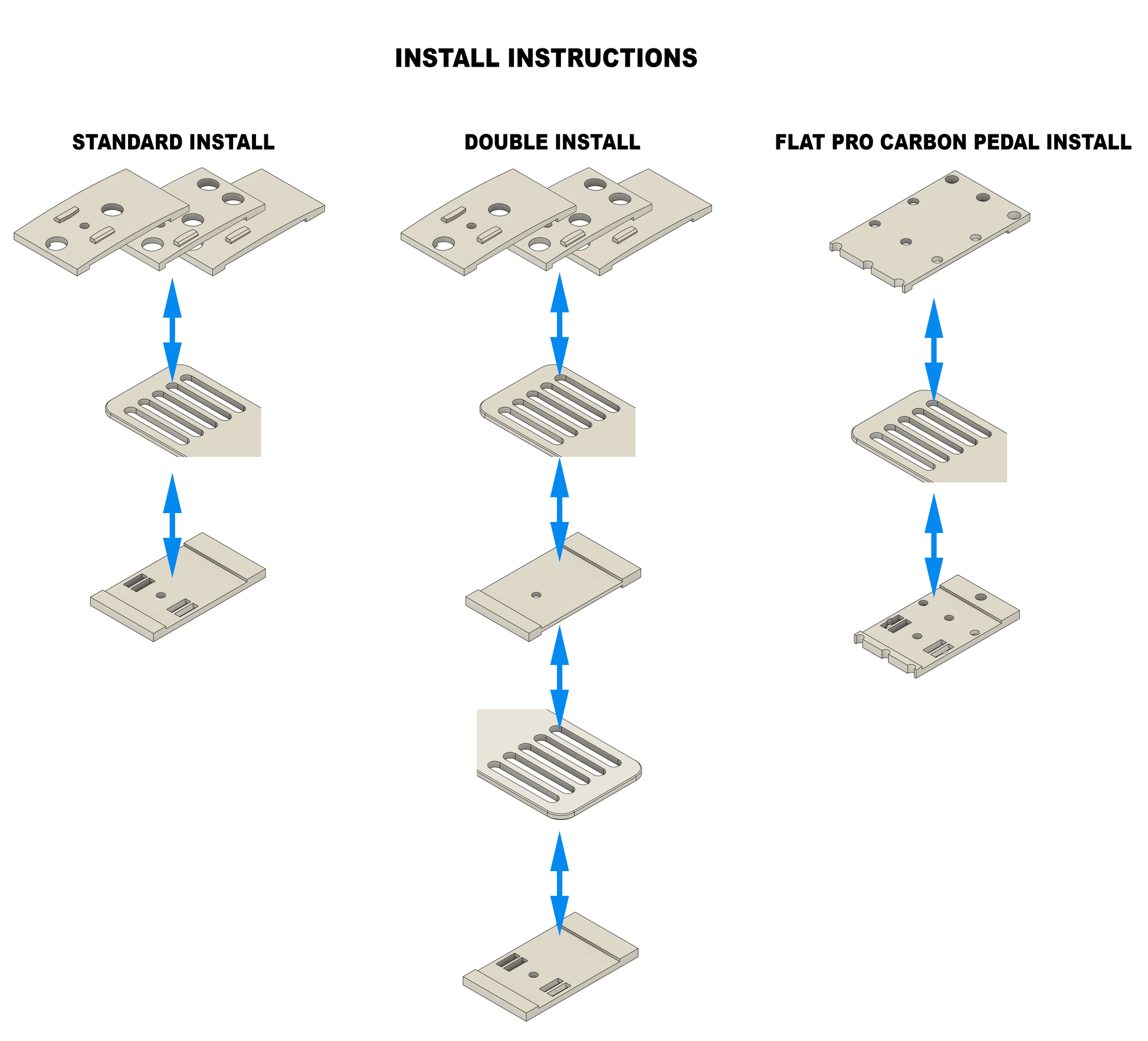 INSTALL INSTRUCTIONS

STANDARD INSTALL

DOUBLE INSTALL

FLAT PRO CARBON PEDAL INSTALL