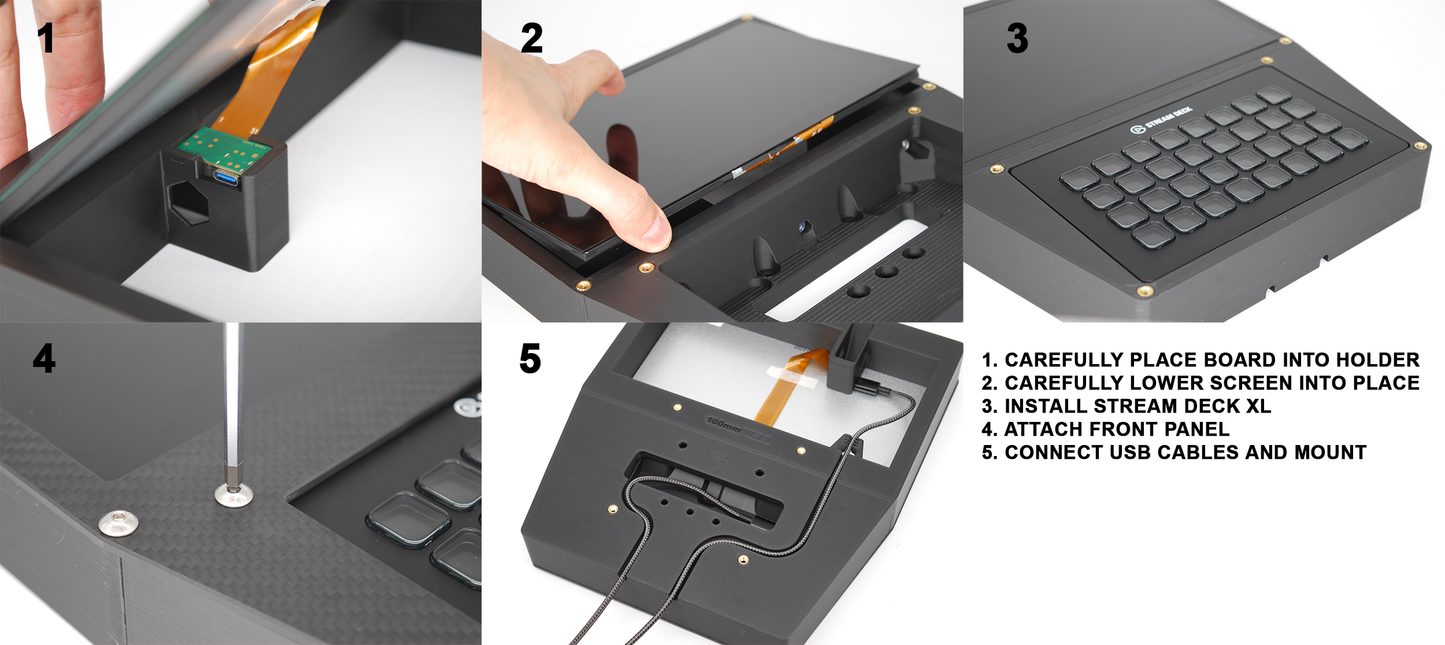 1

2

3

STREAM DECK

4

5

100mm

1. CAREFULLY PLACE BOARD INTO HOLDER
2. CAREFULLY LOWER SCREEN INTO PLACE
3. INSTALL STREAM DECK XL
4. ATTACH FRONT PANEL
5. CONNECT USB CABLES AND MOUNT