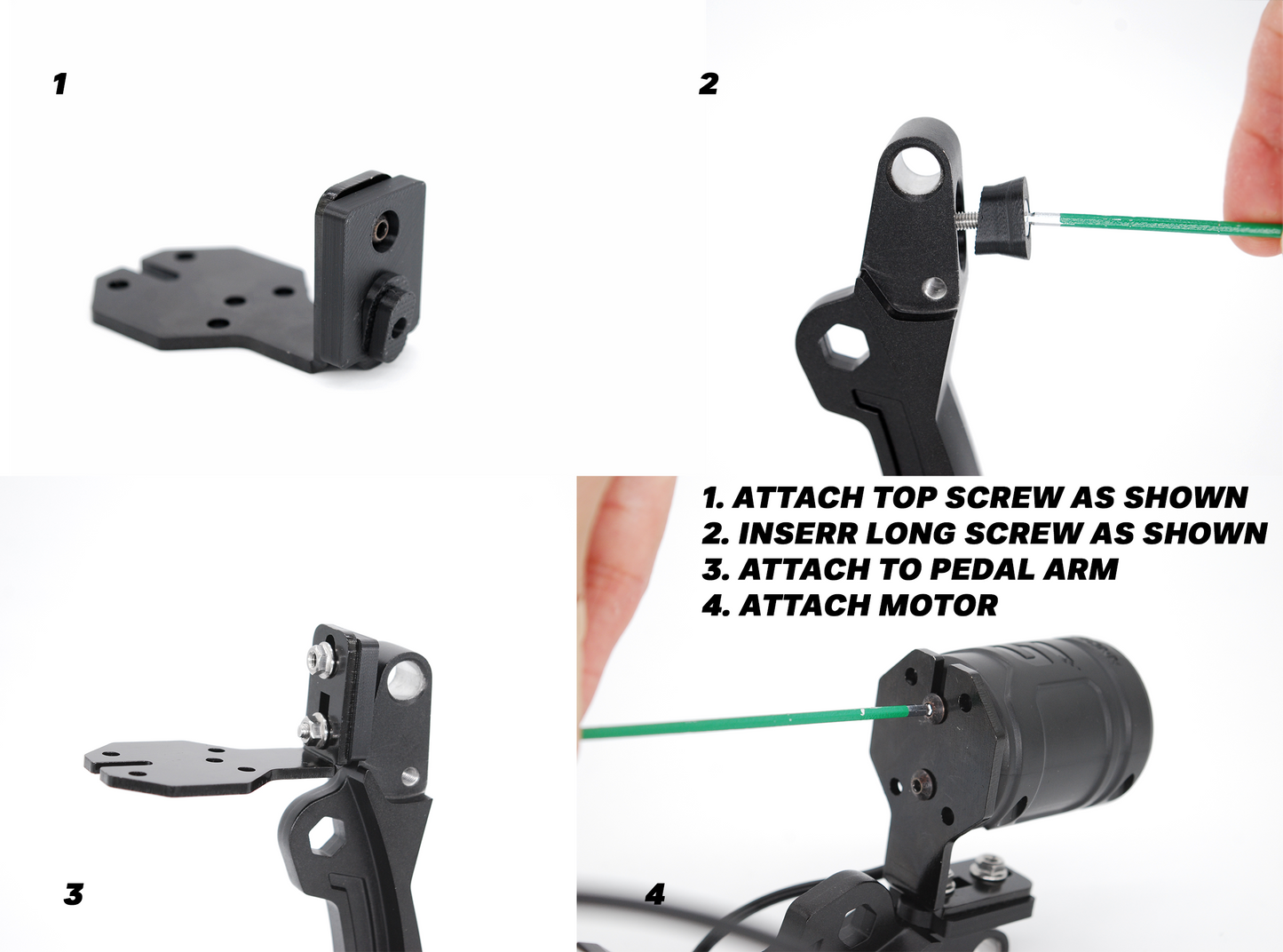 1

2

1. ATTACH TOP SCREW AS SHOWN
2. INSERR LONG SCREW AS SHOWN
3. ATTACH TO PEDAL ARM
4. ATTACH MOTOR

3

4