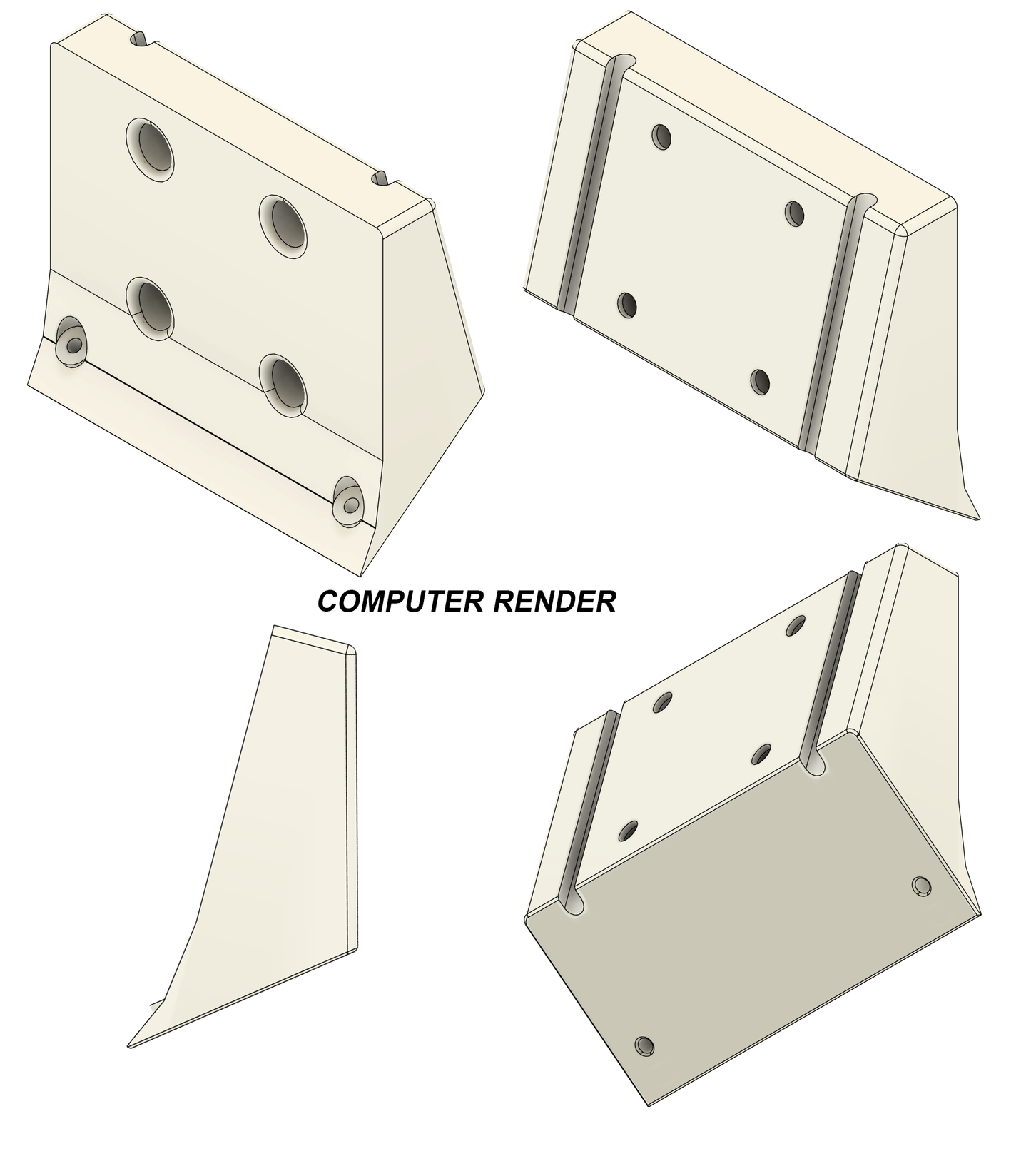 COMPUTER RENDER